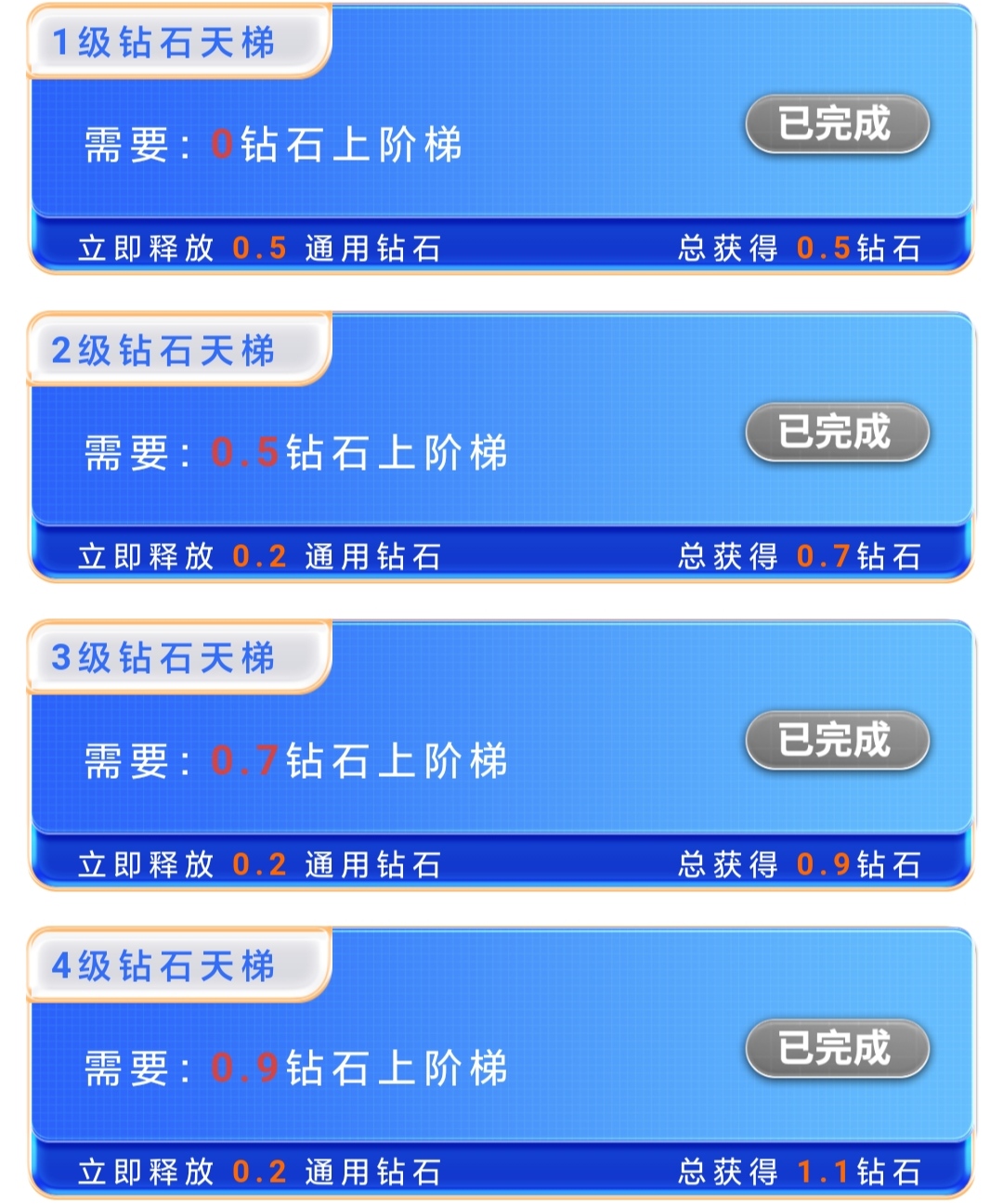 1级钻石天梯

需要：0钻石上阶梯

已完成

立即释放 0.5 通用钻石 总获得 0.5钻石

2级钻石天梯

需要：0.5钻石上阶梯

已完成

立即释放 0.2 通用钻石 总获得 0.7钻石

3级钻石天梯

需要：0.7钻石上阶梯

已完成

立即释放 0.2 通用钻石 总获得 0.9钻石

4级钻石天梯

需要：0.9钻石上阶梯

已完成

立即释放 0.2 通用钻石 总获得 1.1钻石